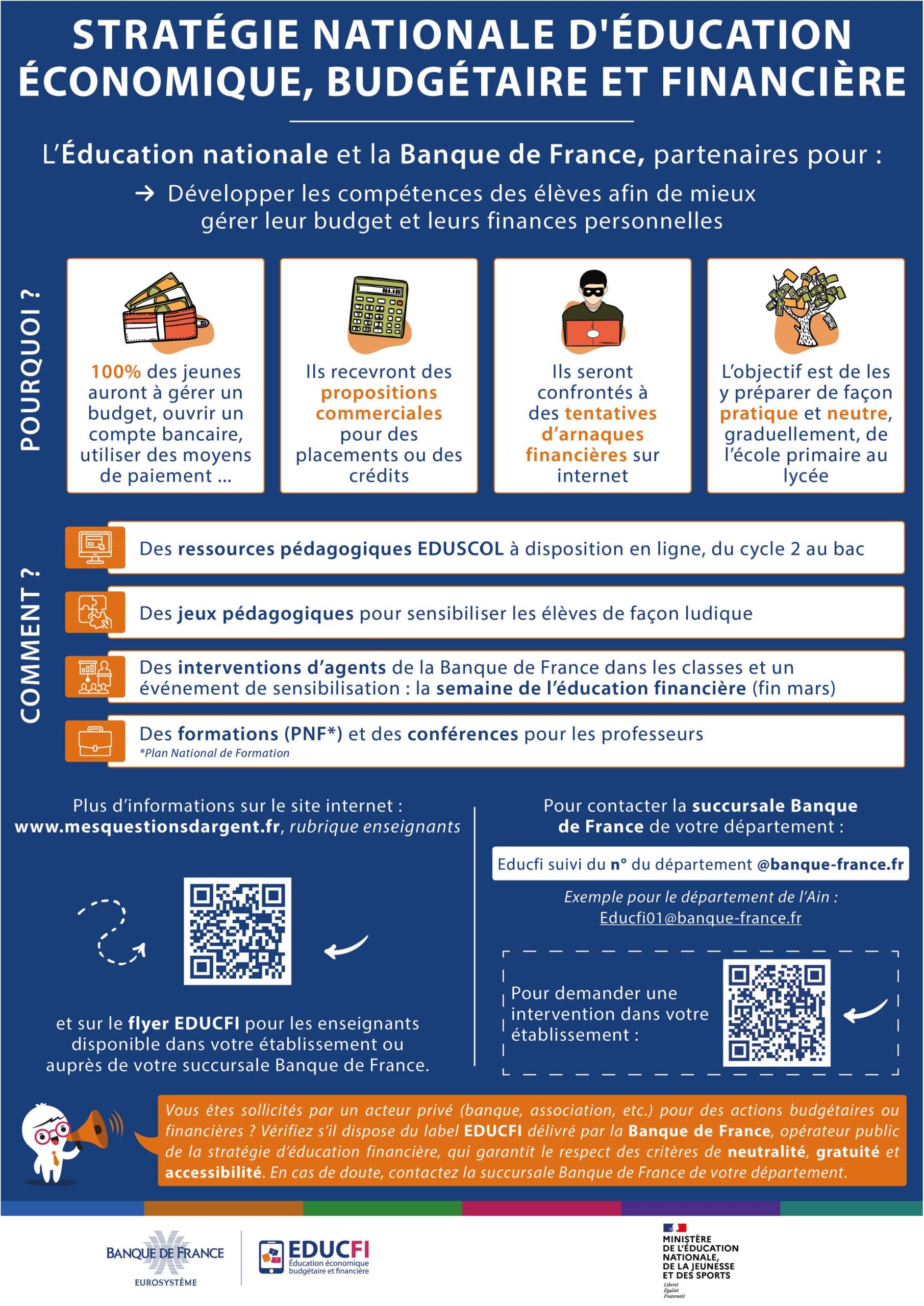 STRATÉGIE NATIONALE D'ÉDUCATION ÉCONOMIQUE, BUDGÉTAIRE ET FINANCIÈRE

L'Éducation nationale et la Banque de France, partenaires pour :

→ Développer les compétences des élèves afin de mieux gérer leur budget et leurs finances personnelles

POURQUOI ?

100% des jeunes auront à gérer un budget, ouvrir un compte bancaire, utiliser des moyens de paiement ...

Ils recevront des propositions commerciales pour des placements ou des crédits

Ils seront confrontés à des tentatives d'arnaques financières sur internet

L'objectif est de les y préparer de façon pratique et neutre, graduellement, de l'école primaire au lycée

COMMENT ?

Des ressources pédagogiques EDUSCOL à disposition en ligne, du cycle 2 au bac

Des jeux pédagogiques pour sensibiliser les élèves de façon ludique

Des interventions d'agents de la Banque de France dans les classes et un événement de sensibilisation : la semaine de l'éducation financière (fin mars)

Des formations (PNF*) et des conférences pour les professeurs
*Plan National de Formation

Plus d'informations sur le site internet : www.mesquestionsdargent.fr, rubrique enseignants

et sur le flyer EDUCFI pour les enseignants disponible dans votre établissement ou auprès de votre succursale Banque de France.

Pour contacter la succursale Banque de France de votre département :

Educfi suivi du n° du département @banque-france.fr

Exemple pour le département de l'Ain : Educfi01@banque-france.fr

Pour demander une intervention dans votre établissement :

Vous êtes sollicités par un acteur privé (banque, association, etc.) pour des actions budgétaires ou financières ? Vérifiez s'il dispose du label EDUCFI délivré par la Banque de France, opérateur public de la stratégie d'éducation financière, qui garantit le respect des critères de neutralité, gratuité et accessibilité. En cas de doute, contactez la succursale Banque de France de votre département.

BANQUE DE FRANCE
EUROSYSTÈME

EDUCFI
Éducation économique budgétaire et financière

MINISTÈRE DE L'ÉDUCATION NATIONALE, DE LA JEUNESSE ET DES SPORTS
Liberté
Égalité
Fraternité