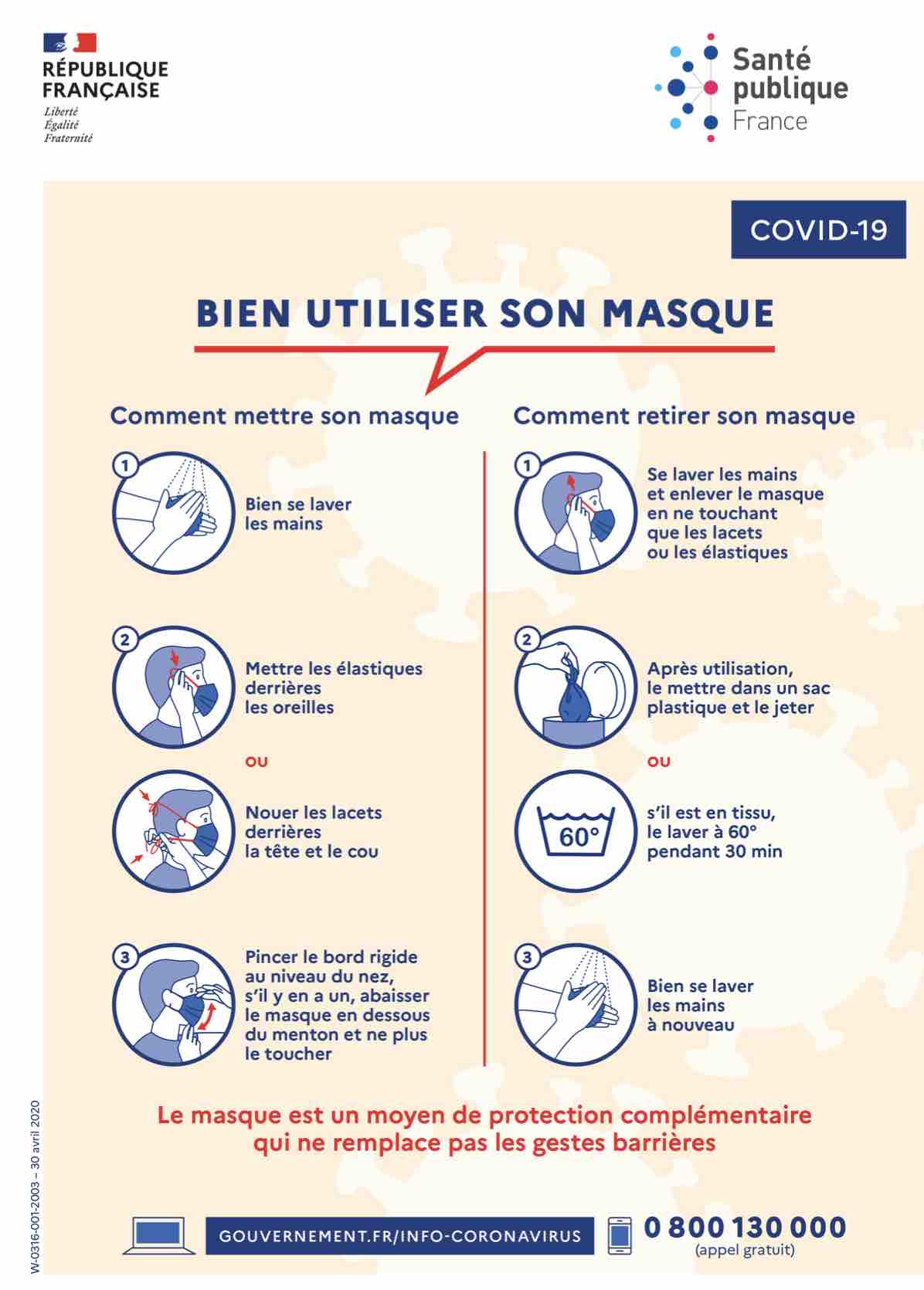 RÉPUBLIQUE FRANÇAISE
Liberté
Égalité
Fraternité

Santé publique France

COVID-19

BIEN UTILISER SON MASQUE

Comment mettre son masque

1 Bien se laver les mains

2 Mettre les élastiques derrières les oreilles

OU

Nouer les lacets derrières la tête et le cou

3 Pincer le bord rigide au niveau du nez, s'il y en a un, abaisser le masque en dessous du menton et ne plus le toucher

Comment retirer son masque

1 Se laver les mains et enlever le masque en ne touchant que les lacets ou les élastiques

2 Après utilisation, le mettre dans un sac plastique et le jeter

OU

60°

s'il est en tissu, le laver à 60° pendant 30 min

3 Bien se laver les mains à nouveau

Le masque est un moyen de protection complémentaire qui ne remplace pas les gestes barrières

W-0316-001-2003 – 30 avril 2020

GOUVERNEMENT.FR/INFO-CORONAVIRUS

0 800 130 000
(appel gratuit)